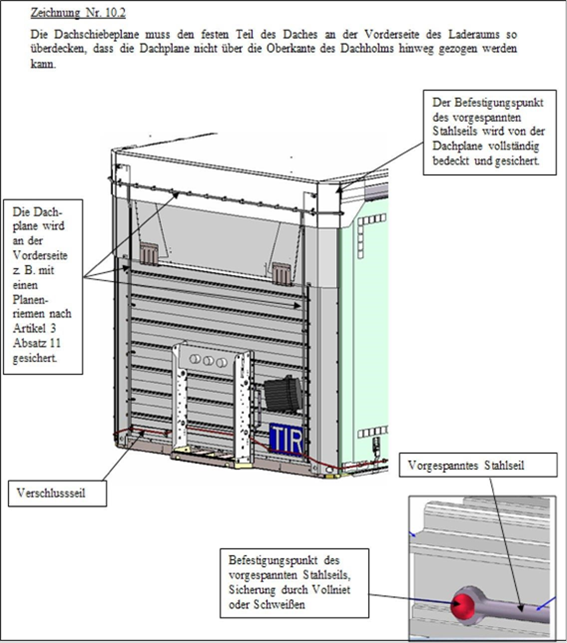 Zeichnung Nr. 10.2

Die Dachschiebeplane muss den festen Teil des Daches an der Vorderseite des Laderaums so überdecken, dass die Dachplane nicht über die Oberkante des Dachholms hinweg gezogen werden kann.

Der Befestigungspunkt des vorgespannten Stahlseils wird von der Dachplane vollständig bedeckt und gesichert.

Die Dachplane wird an der Vorderseite z. B. mit einen Planenriemen nach Artikel 3 Absatz 11 gesichert.

TIR

Verschlussseil

Vorgespanntes Stahlseil

Befestigungspunkt des vorgespannten Stahlseils, Sicherung durch Vollniet oder Schweißen