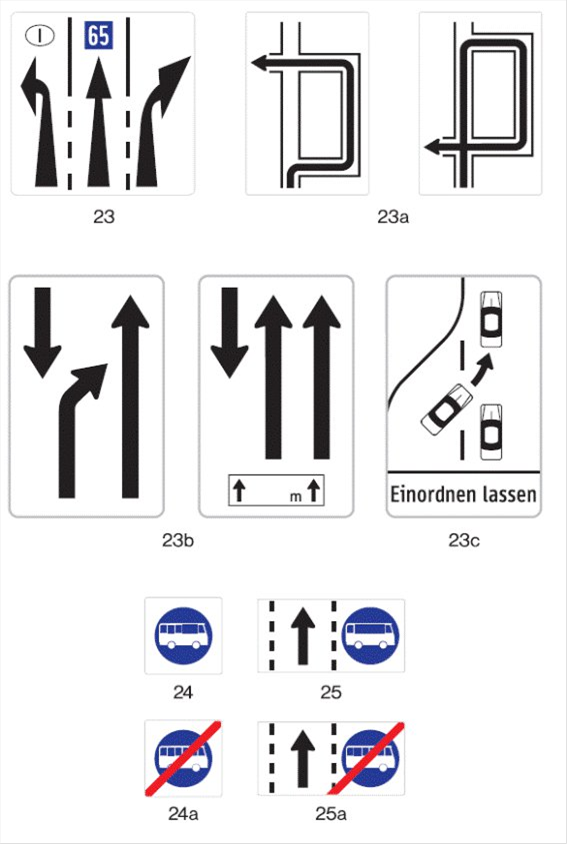 I

65

23

23a

m

Einordnen lassen

23b

23c

24

25

24a

25a